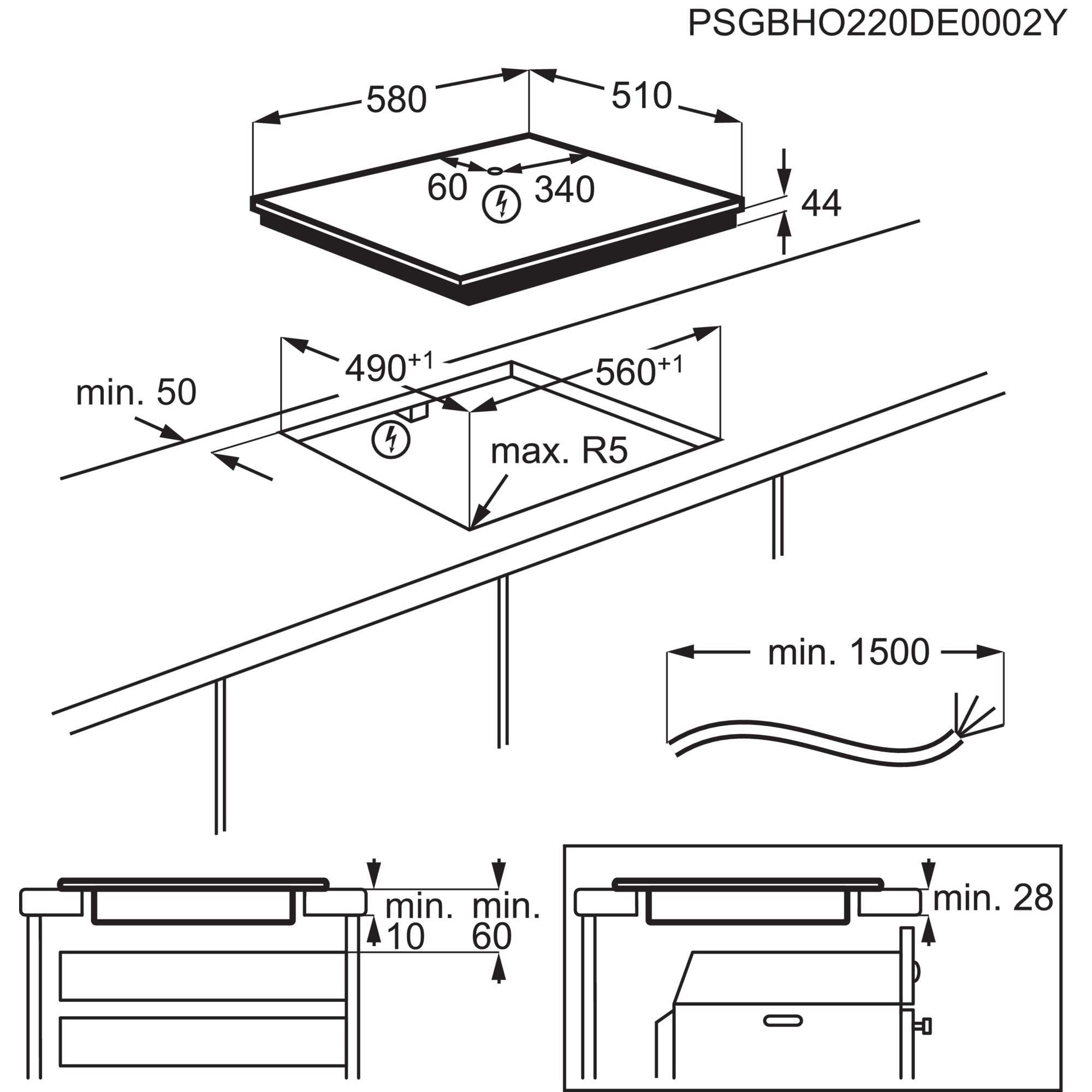 PSGBHO220DE0002Y

580

510

60

340

44

$490^{+1}$

$560^{+1}$

min. 50

max. R5

min. 1500

min. 10

min. 60

min. 28