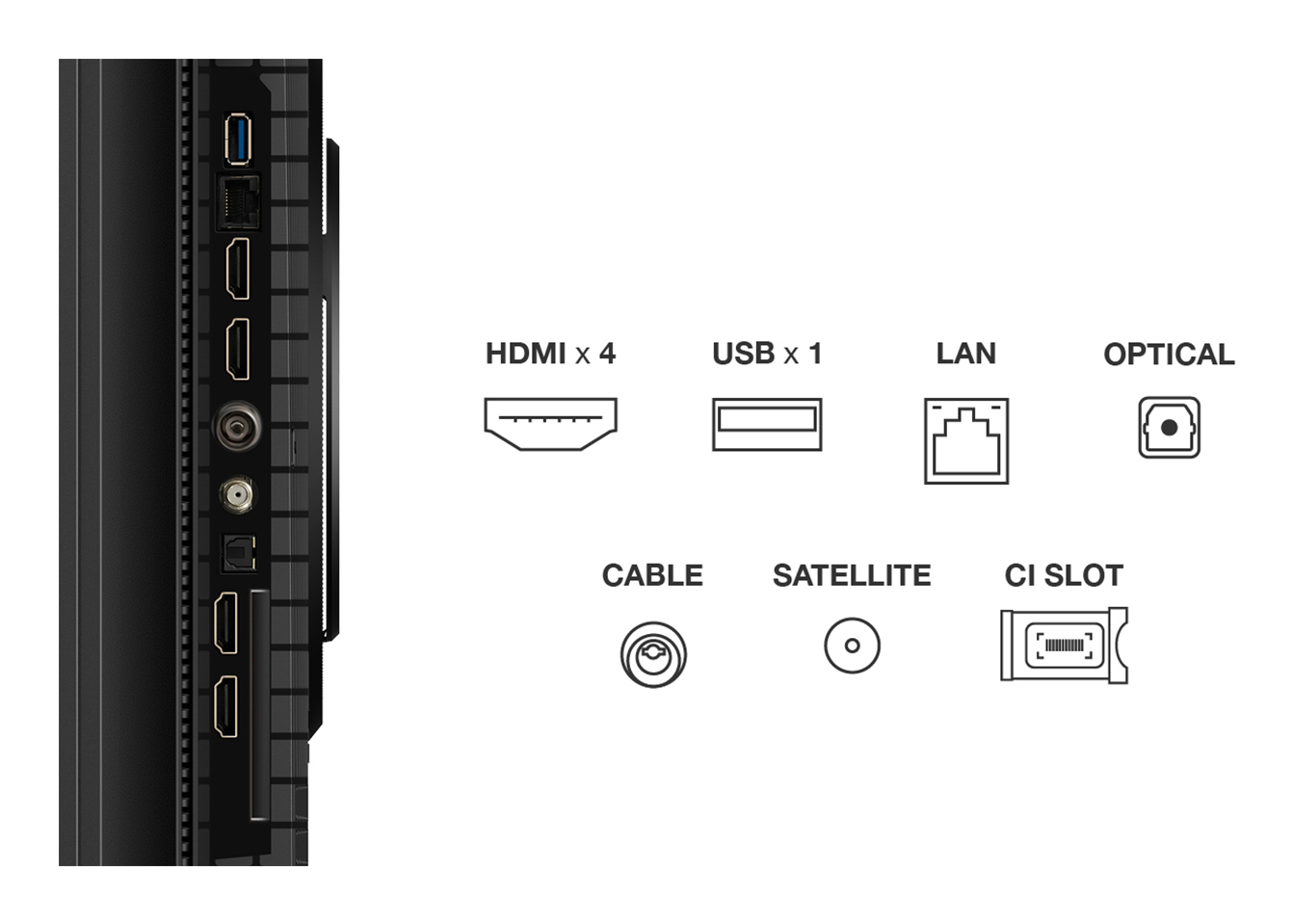 HDMI x 4

USB x 1

LAN

OPTICAL

CABLE

SATELLITE

CI SLOT